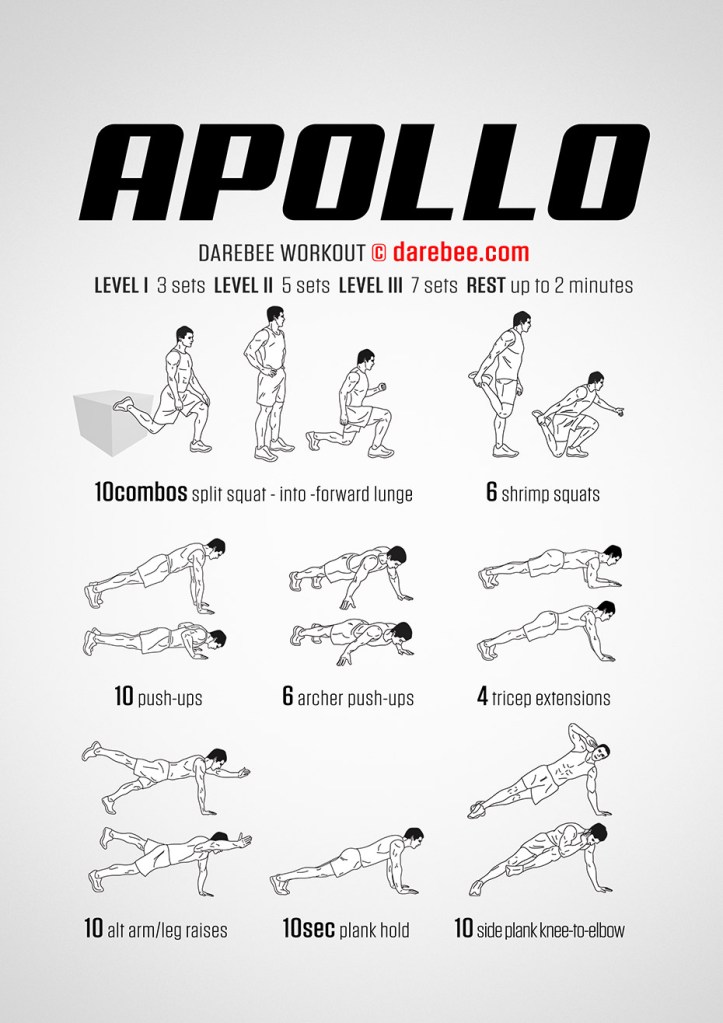 APOLLO

DAREBEE WORKOUT © darebee.com

LEVEL I 3 sets LEVEL II 5 sets LEVEL III 7 sets REST up to 2 minutes

10combos split squat - into -forward lunge

6 shrimp squats

10 push-ups

6 archer push-ups

4 tricep extensions

10 alt arm/leg raises

10sec plank hold

10 side plank knee-to-elbow